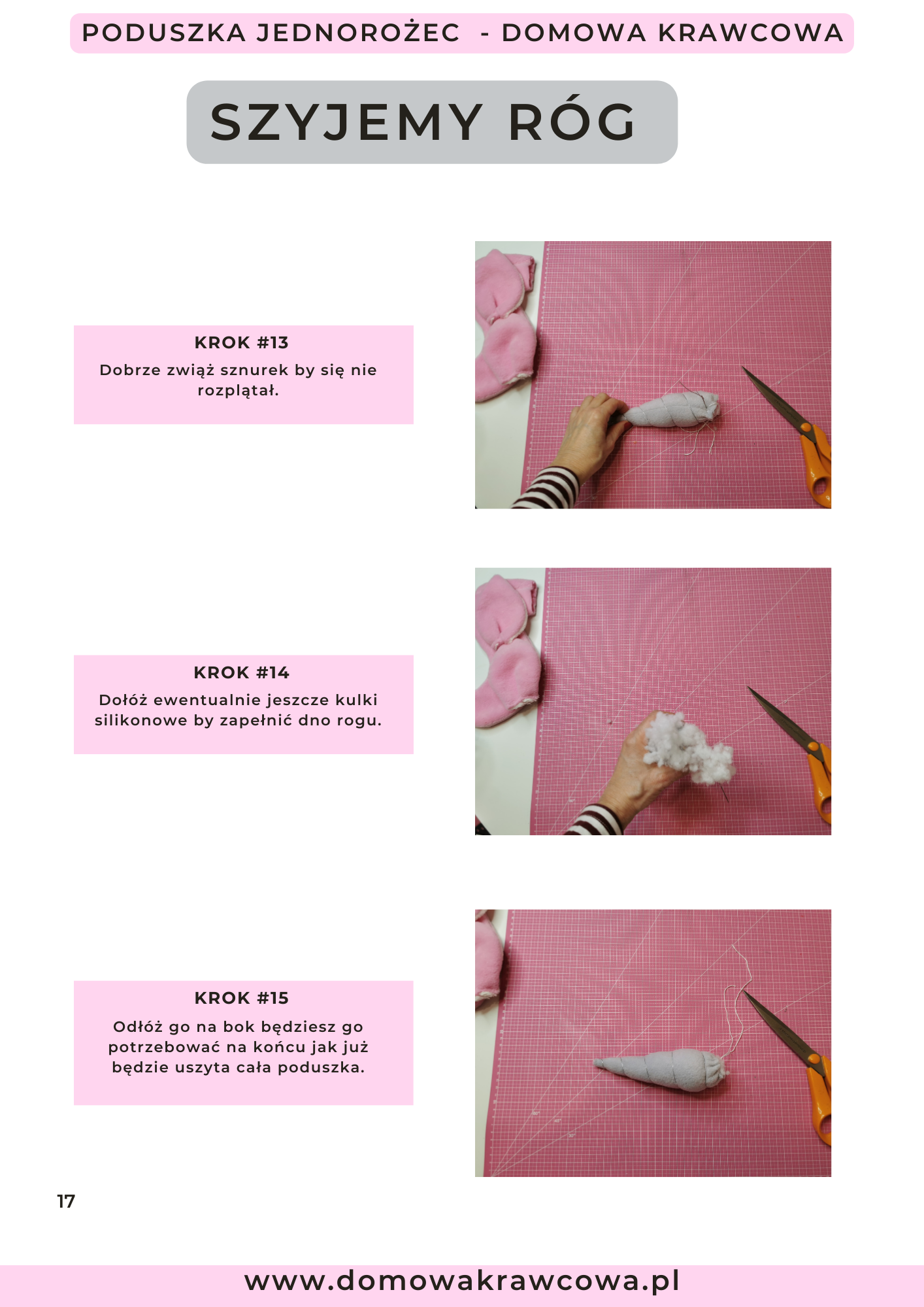 PODUSZKA JEDNOROŻEC - DOMOWA KRAWCOWA

SZYJEMY RÓG

KROK #13
Dobrze zwiąż sznurek by się nie rozplątał.

KROK #14
Dołóż ewentualnie jeszcze kulki silikonowe by zapełnić dno rogu.

KROK #15
Odłóż go na bok będziesz go potrzebować na końcu jak już będzie uszyta cała poduszka.

17

www.domowakrawcowa.pl